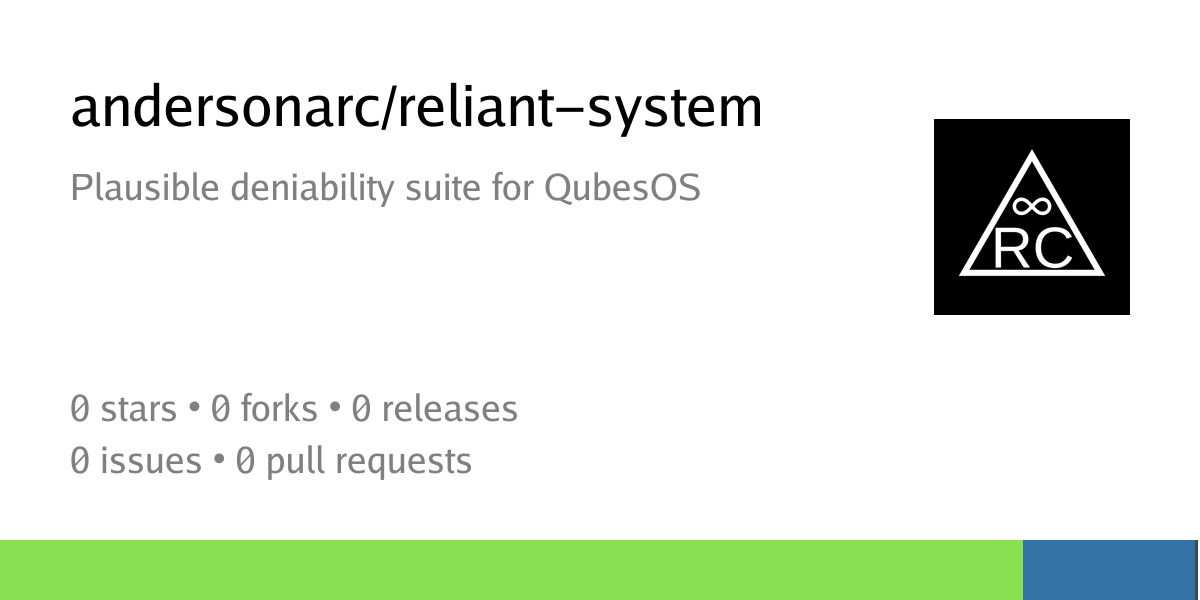 andersonarc/reliant-system

Plausible deniability suite for QubesOS

∞
RC

0 stars • 0 forks • 0 releases
0 issues • 0 pull requests